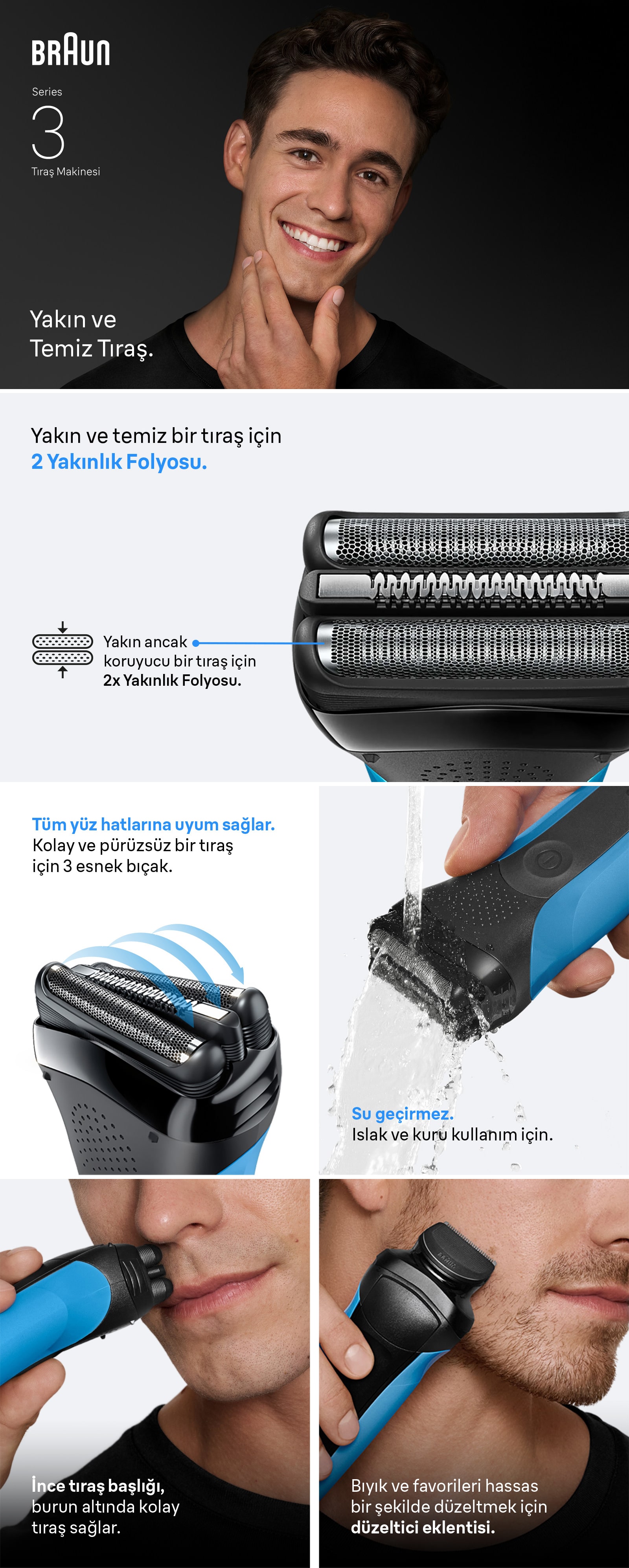 BRAUN

Series
3
Tıraş Makinesi

Yakın ve Temiz Tıraş.

Yakın ve temiz bir tıraş için
2 Yakınlık Folyosu.

Yakın ancak koruyucu bir tıraş için
2x Yakınlık Folyosu.

Tüm yüz hatlarına uyum sağlar.
Kolay ve pürüzsüz bir tıraş için 3 esnek bıçak.

Su geçirmez.
Islak ve kuru kullanım için.

İnce tıraş başlığı,
burun altında kolay tıraş sağlar.

Bıyık ve favorileri hassas bir şekilde düzeltmek için
düzeltici eklentisi.